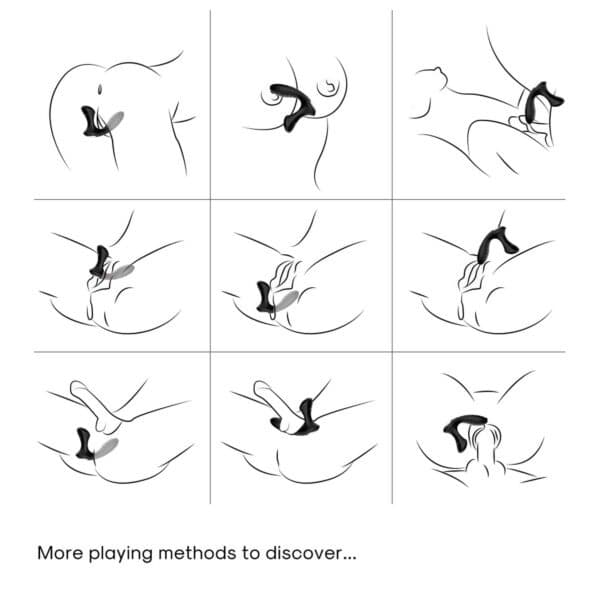 More playing methods to discover...